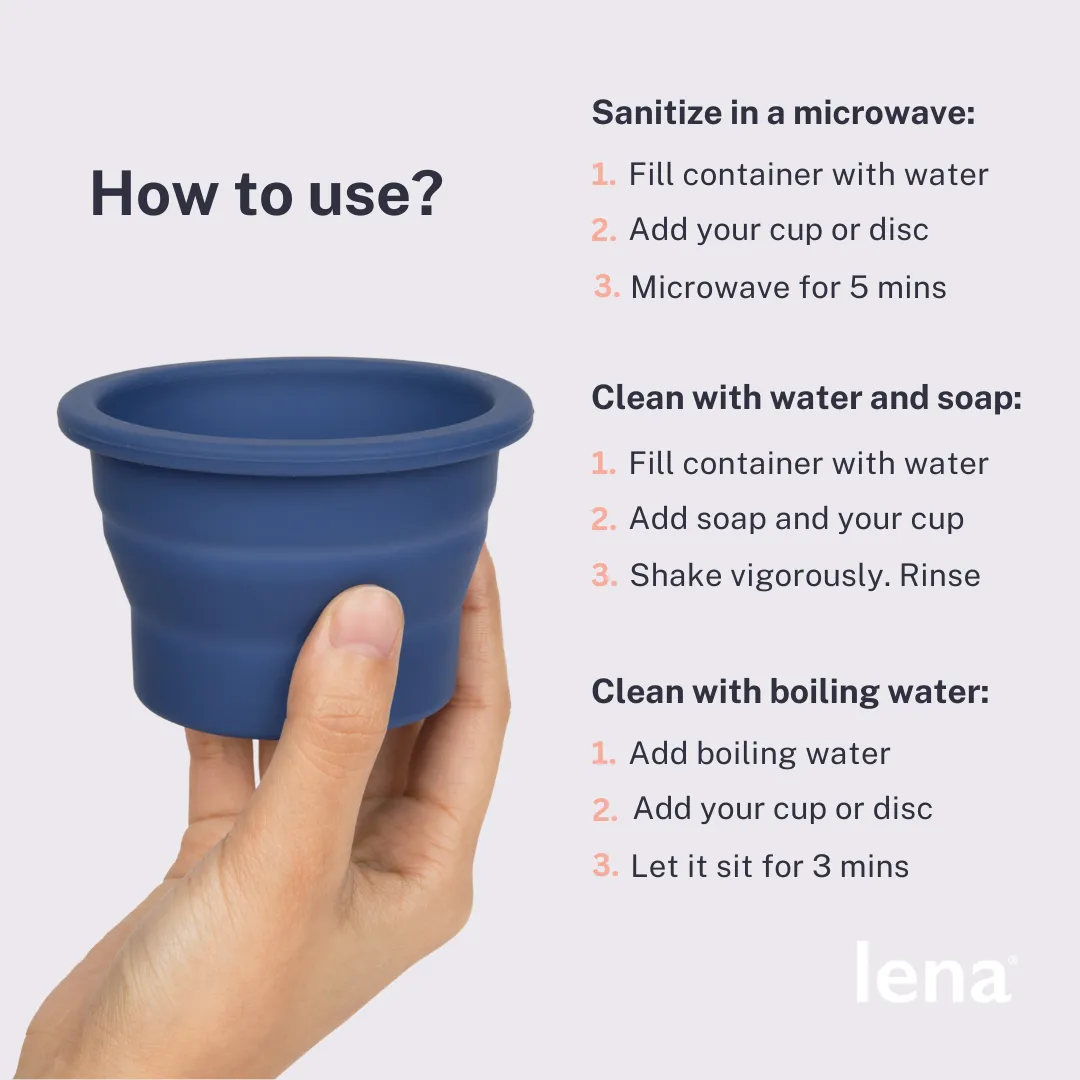 How to use?

Sanitize in a microwave:

1. Fill container with water
2. Add your cup or disc
3. Microwave for 5 mins

Clean with water and soap:

1. Fill container with water
2. Add soap and your cup
3. Shake vigorously. Rinse

Clean with boiling water:

1. Add boiling water
2. Add your cup or disc
3. Let it sit for 3 mins

lena®